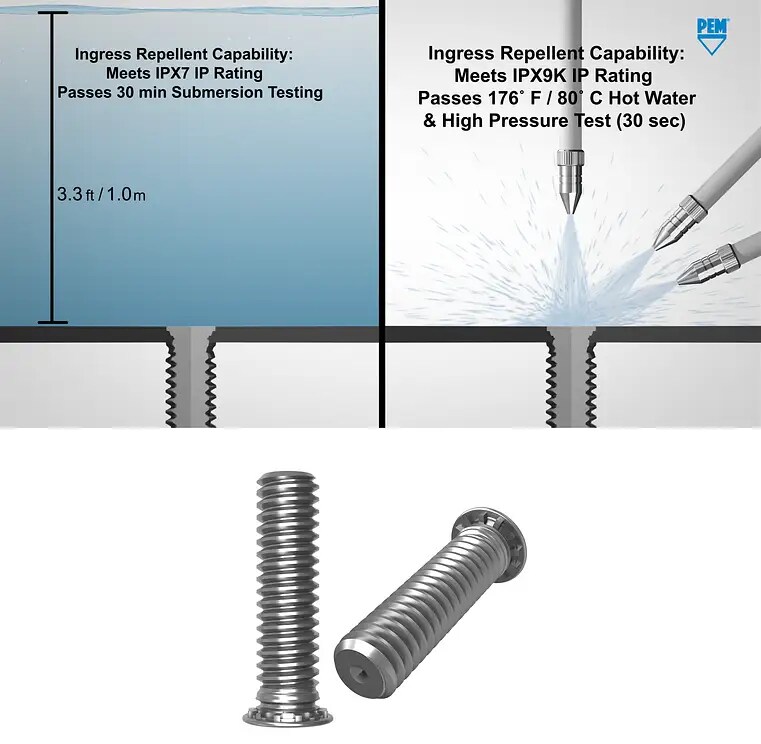 Ingress Repellent Capability:
Meets IPX7 IP Rating
Passes 30 min Submersion Testing

3.3 ft / 1.0 m

PEM

Ingress Repellent Capability:
Meets IPX9K IP Rating
Passes 176˚ F / 80˚ C Hot Water
& High Pressure Test (30 sec)